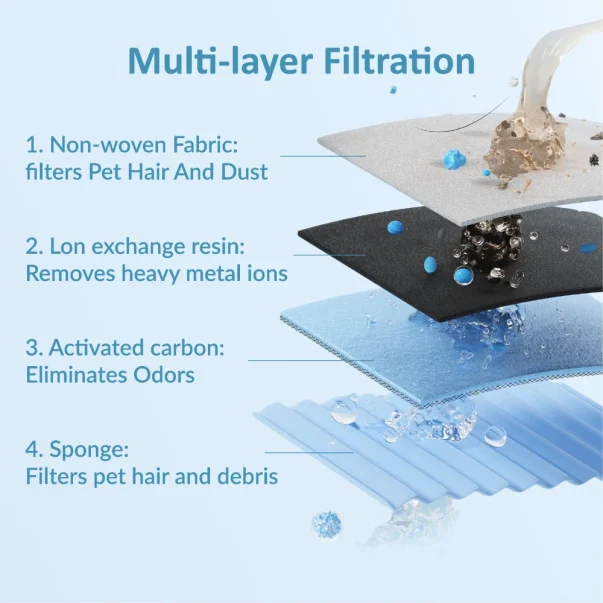 Multi-layer Filtration

1. Non-woven Fabric:
filters Pet Hair And Dust

2. Lon exchange resin:
Removes heavy metal ions

3. Activated carbon:
Eliminates Odors

4. Sponge:
Filters pet hair and debris